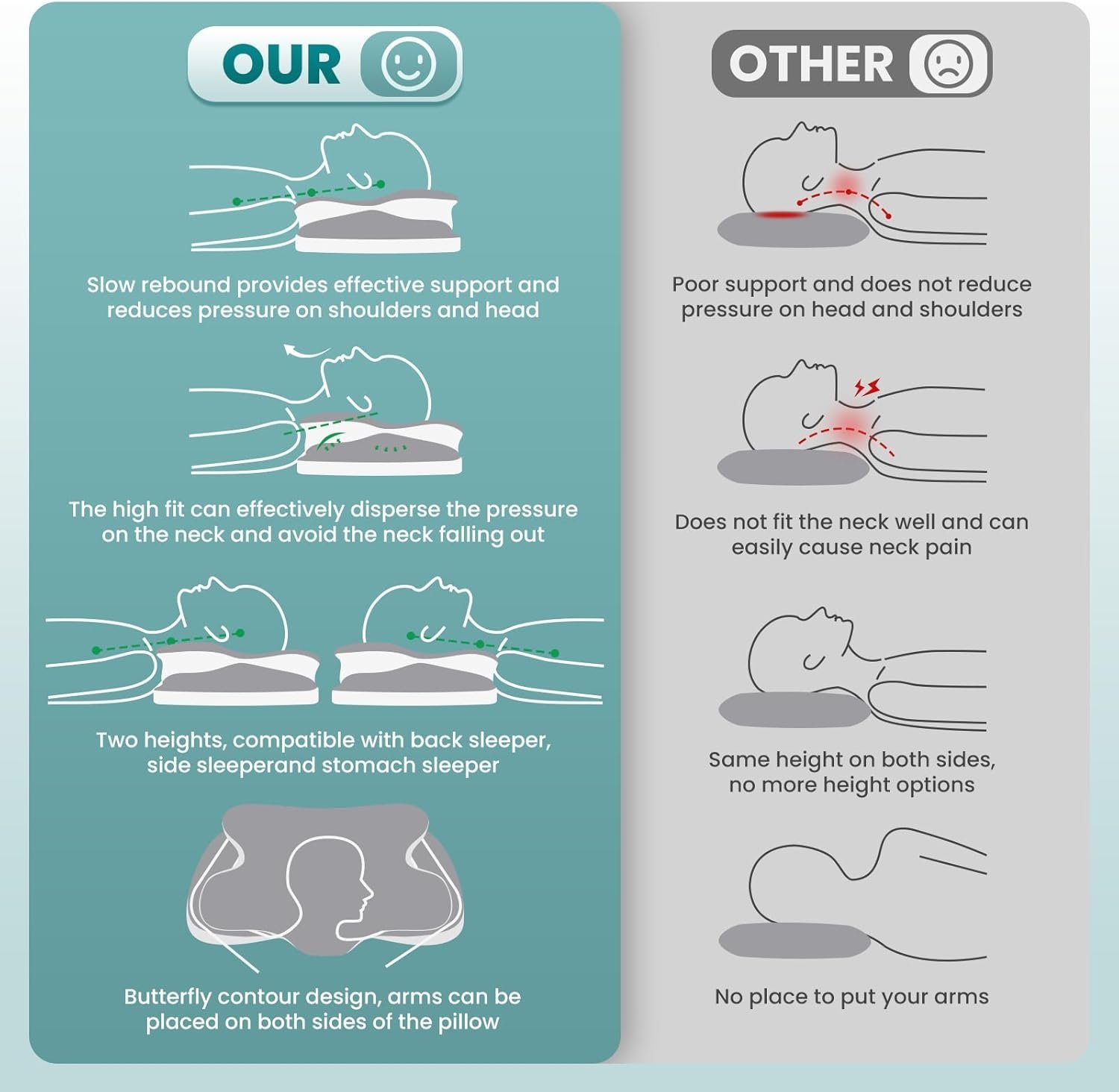 OUR

Slow rebound provides effective support and reduces pressure on shoulders and head

The high fit can effectively disperse the pressure on the neck and avoid the neck falling out

Two heights, compatible with back sleeper, side sleeperand stomach sleeper

Butterfly contour design, arms can be placed on both sides of the pillow

OTHER

Poor support and does not reduce pressure on head and shoulders

Does not fit the neck well and can easily cause neck pain

Same height on both sides, no more height options

No place to put your arms